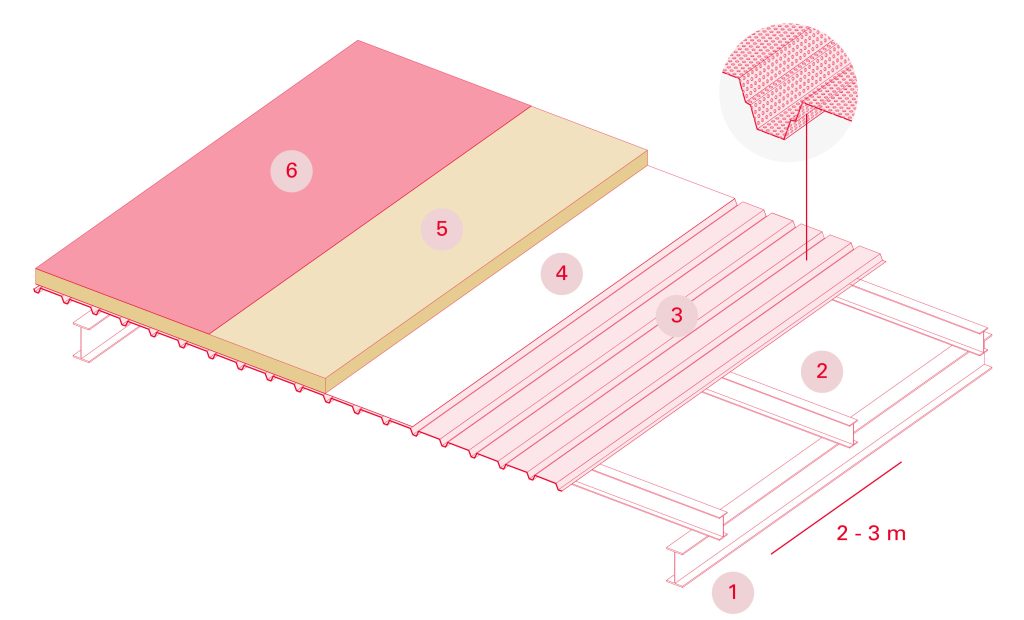 6
5
4
3
2
2 - 3 m
1